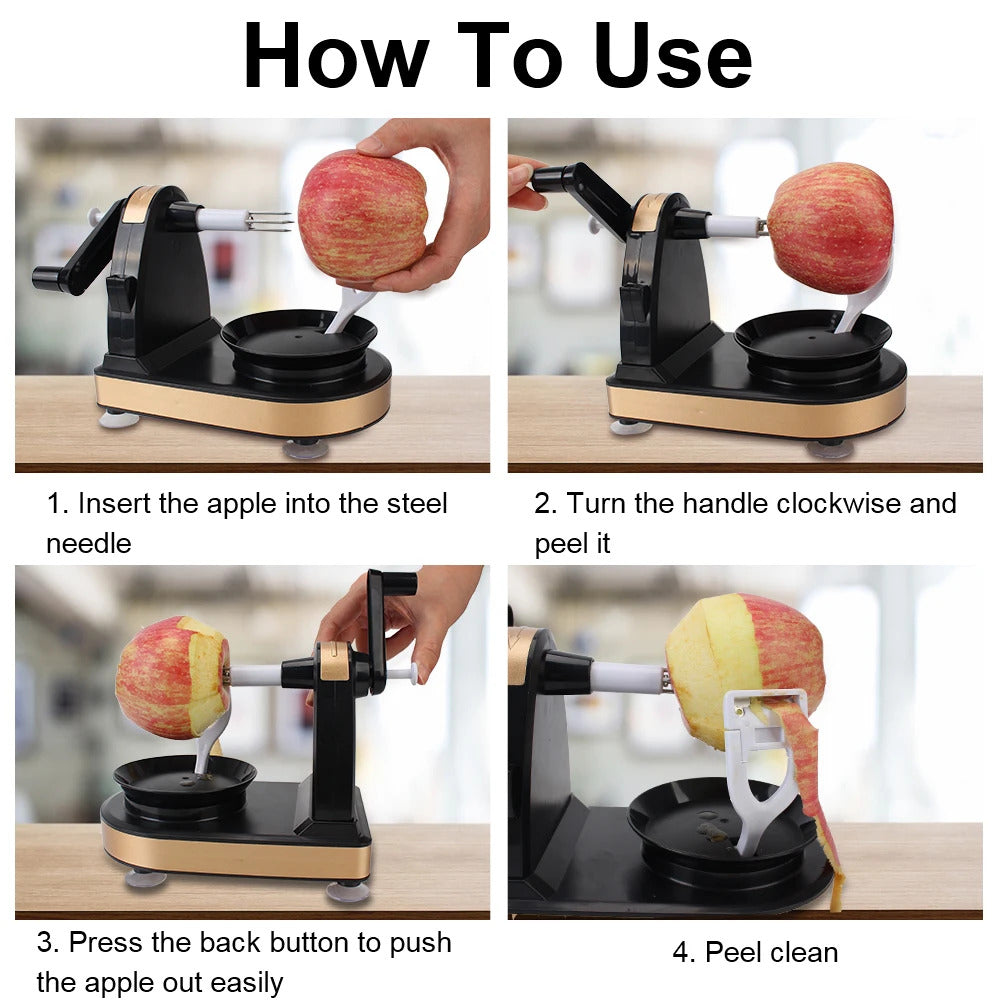 How To Use

1. Insert the apple into the steel needle

2. Turn the handle clockwise and peel it

3. Press the back button to push the apple out easily

4. Peel clean